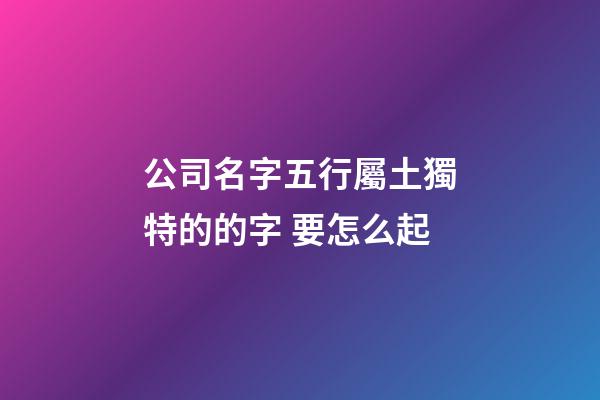 公司名字五行屬土獨特的的字 要怎么起